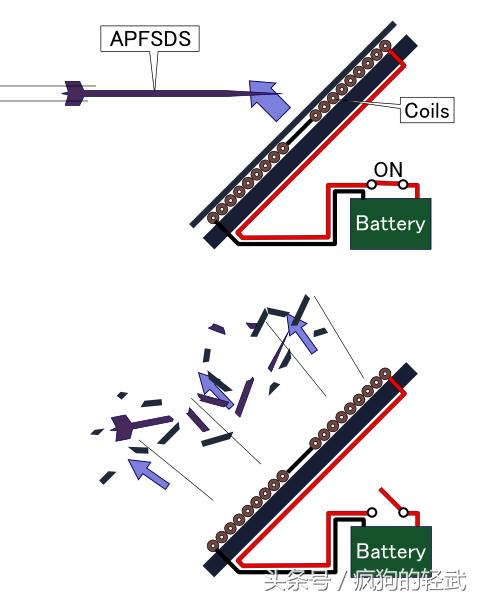 APFSDS

Coils

ON

Battery

Battery

头条号 / 疯狗的轻武