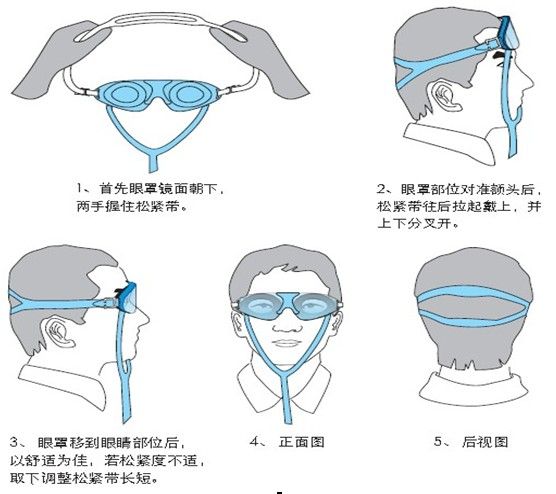 1、首先眼罩镜面朝下，两手握住松紧带。

2、眼罩部位对准额头后，松紧带往后拉起戴上，并上下分叉开。

3、眼罩移到眼睛部位后，以舒适为佳，若松紧度不适，取下调整松紧带长短。

4、正面图

5、后视图